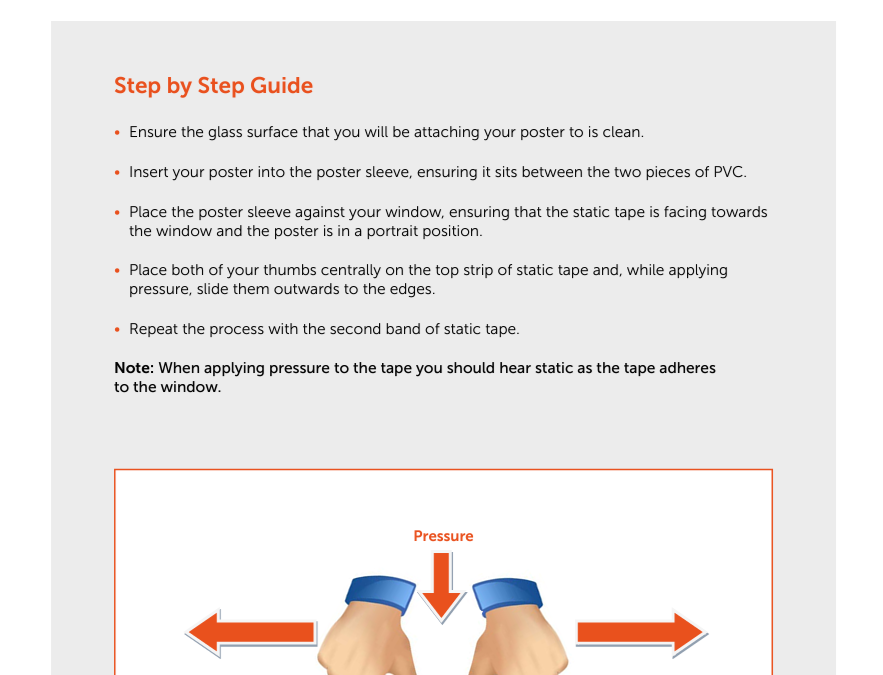 Step by Step Guide

• Ensure the glass surface that you will be attaching your poster to is clean.

• Insert your poster into the poster sleeve, ensuring it sits between the two pieces of PVC.

• Place the poster sleeve against your window, ensuring that the static tape is facing towards the window and the poster is in a portrait position.

• Place both of your thumbs centrally on the top strip of static tape and, while applying pressure, slide them outwards to the edges.

• Repeat the process with the second band of static tape.

Note: When applying pressure to the tape you should hear static as the tape adheres to the window.

Pressure